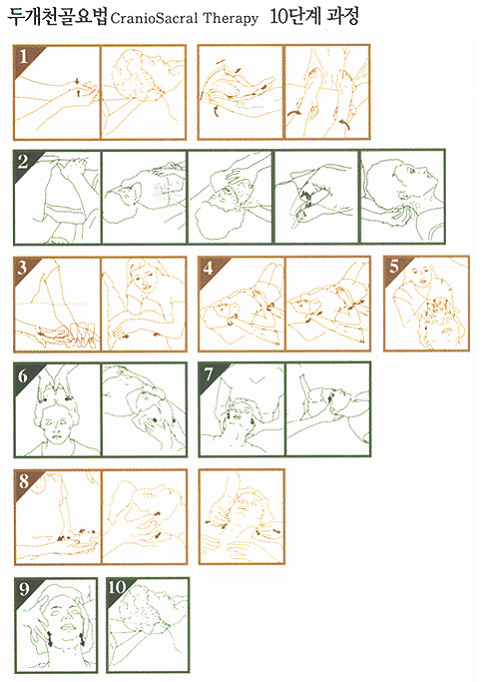 두개천골요법 CranioSacral Therapy 10단계 과정

1

2

3

4

5

6

7

8

9

10